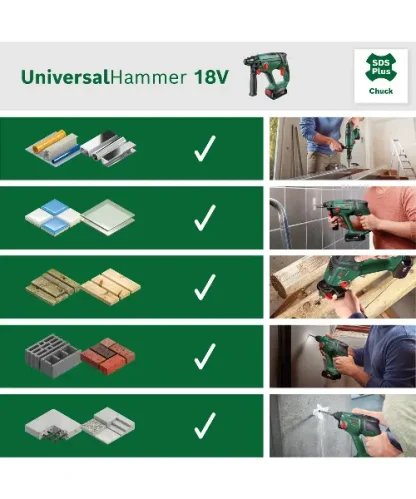 UniversalHammer 18V

SDS Plus
Chuck

✓

✓

✓

✓

✓